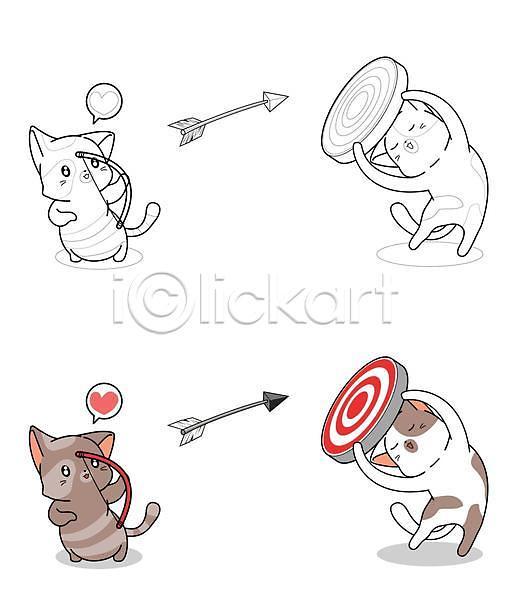 iClickart