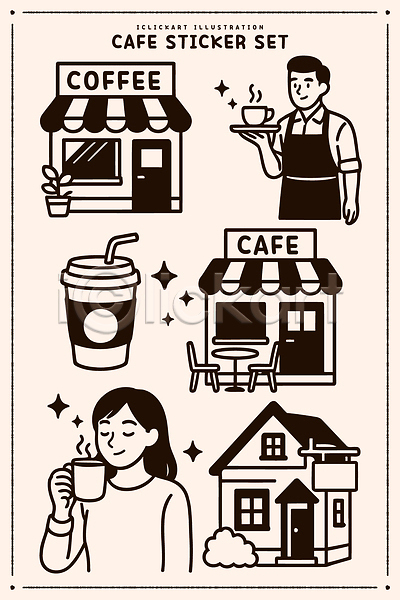 ICLICKART ILLUSTRATION
CAFE STICKER SET

COFFEE

CAFE

iclickart