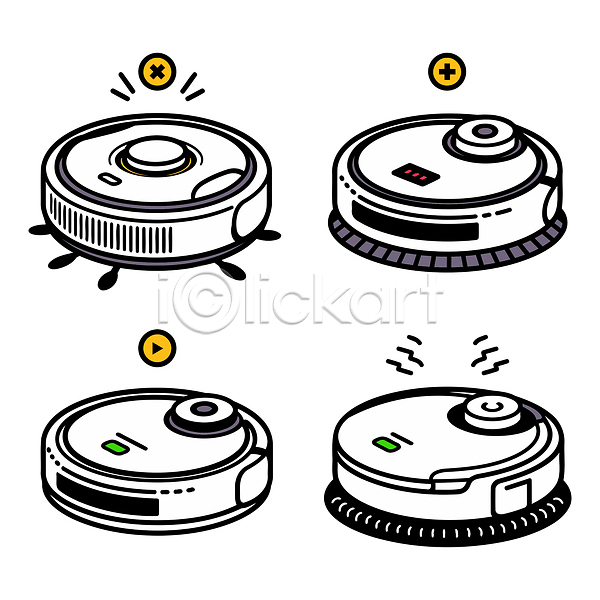 iClickart