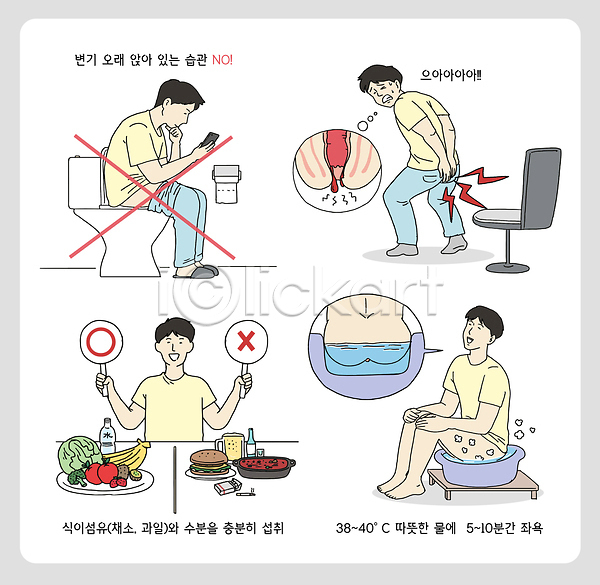 변기 오래 앉아 있는 습관 NO!

으아아아아!!

iclickart

水

식이섬유(채소, 과일)와 수분을 충분히 섭취

38~40° C 따뜻한 물에 5~10분간 좌욕