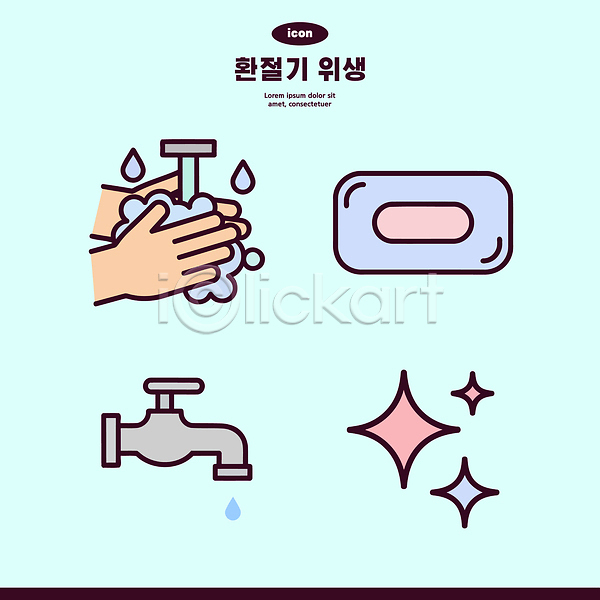 icon

환절기 위생

Lorem ipsum dolor sit amet, consectetuer

iclickart